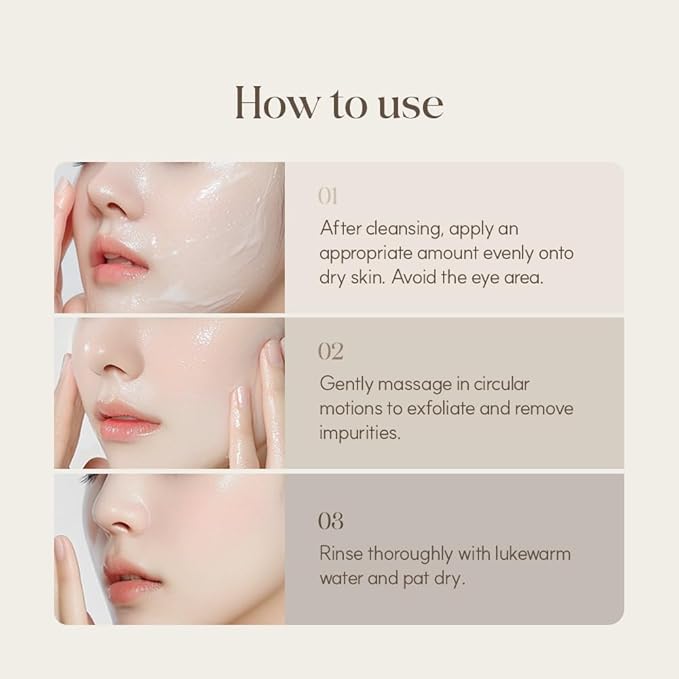 How to use

01

After cleansing, apply an appropriate amount evenly onto dry skin. Avoid the eye area.

02

Gently massage in circular motions to exfoliate and remove impurities.

03

Rinse thoroughly with lukewarm water and pat dry.